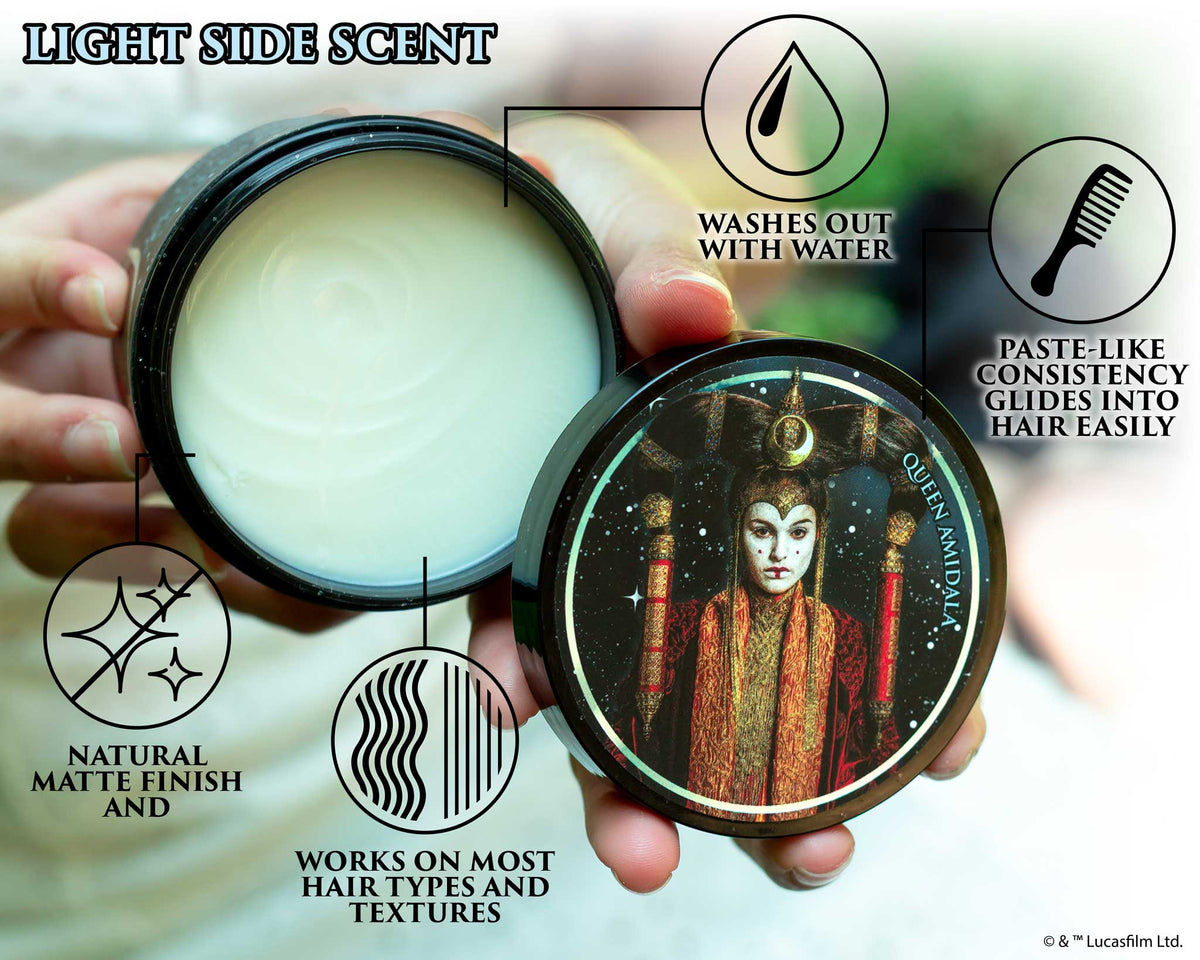 LIGHT SIDE SCENT

WASHES OUT WITH WATER

PASTE-LIKE CONSISTENCY GLIDES INTO HAIR EASILY

QUEEN AMIDALA

NATURAL MATTE FINISH AND

WORKS ON MOST HAIR TYPES AND TEXTURES

© & ™ Lucasfilm Ltd.