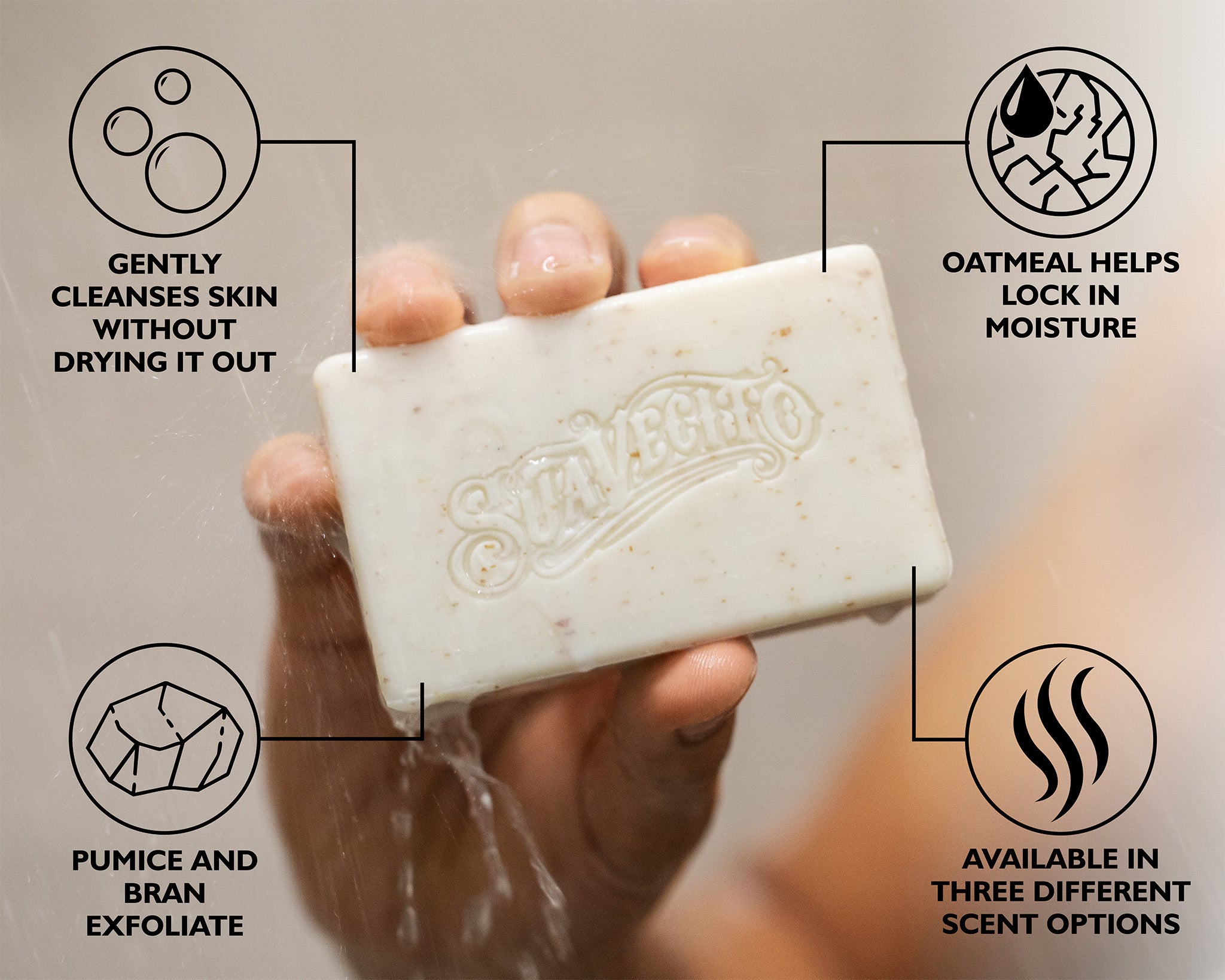 GENTLY CLEANSES SKIN WITHOUT DRYING IT OUT

OATMEAL HELPS LOCK IN MOISTURE

SUAVECITO

PUMICE AND BRAN EXFOLIATE

AVAILABLE IN THREE DIFFERENT SCENT OPTIONS